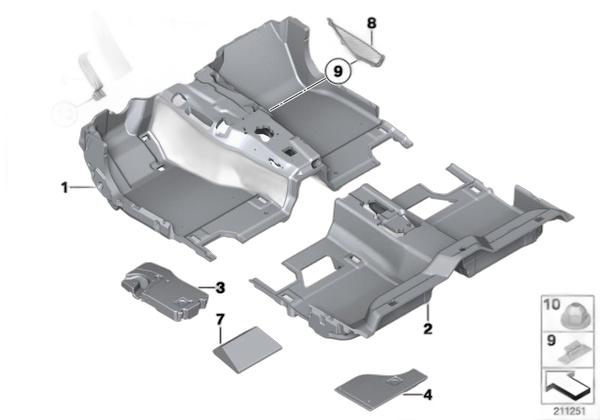 8
9
1
3
7
2
4
10
9
211251