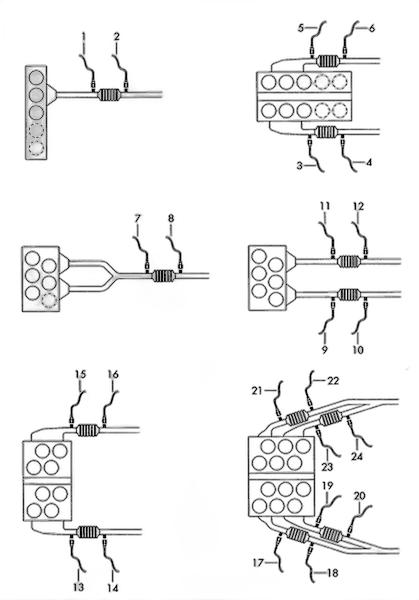 1 2

5 6

3 4

7 8

11 12

9 10

15 16

13 14

21 22

23 24

19 20

17 18