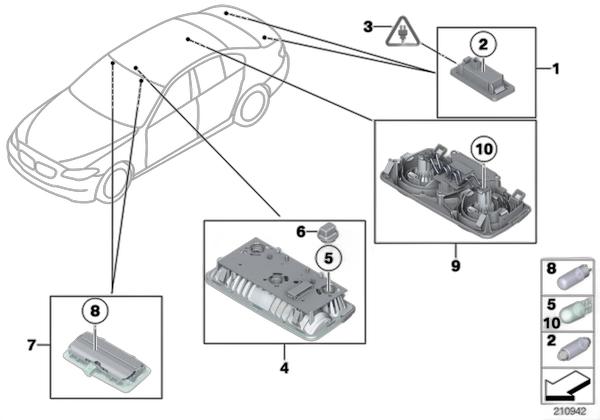 3
2
1
10
9
6
5
4
8
7
8
5
10
2
210942