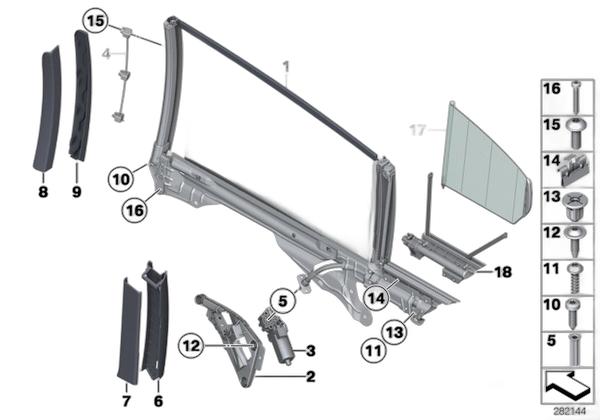 15
4
1
8
9
10
16
17
18
5
14
13
11
12
3
2
7
6
16
15
14
13
12
11
10
5
282144