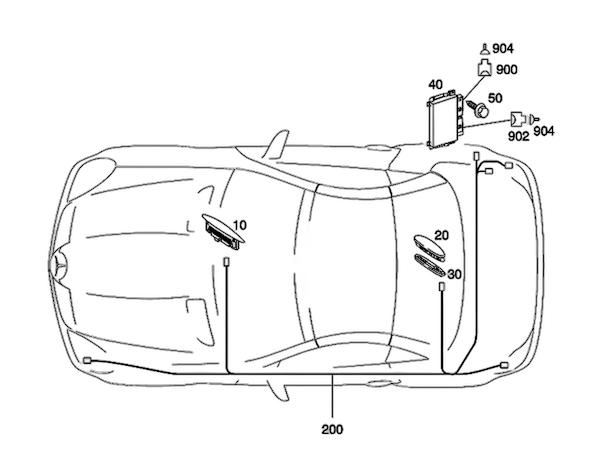 904
900
40
50
902
904
10
20
30
200