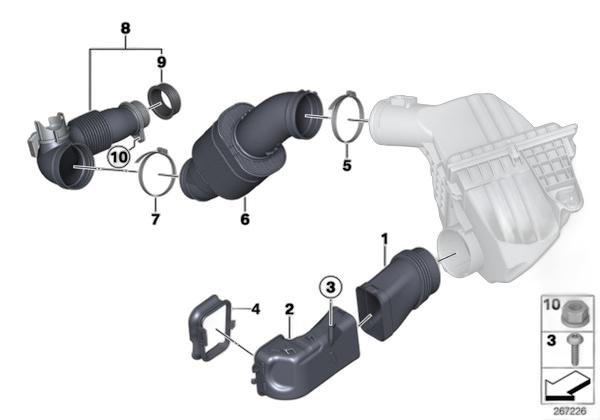 8
9
10
7
6
5
1
3
4
2
10
3
267226