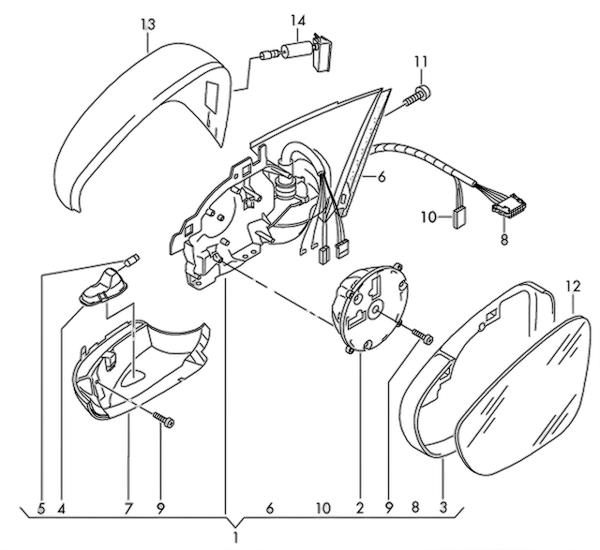 13
14
11
6
10
8
12
5
4
7
9
6
10
2
9
8
3
1