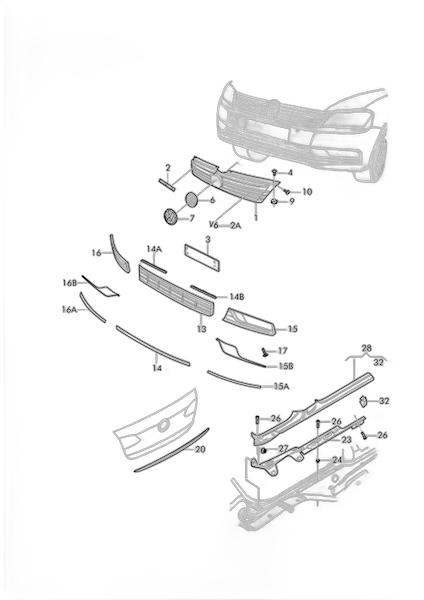 2
4
10
6
9
7
V6
2A
1
3
16
14A
16B
14B
16A
13
15
17
15B
14
15A
28
32
32
26
26
26
27
23
24
20