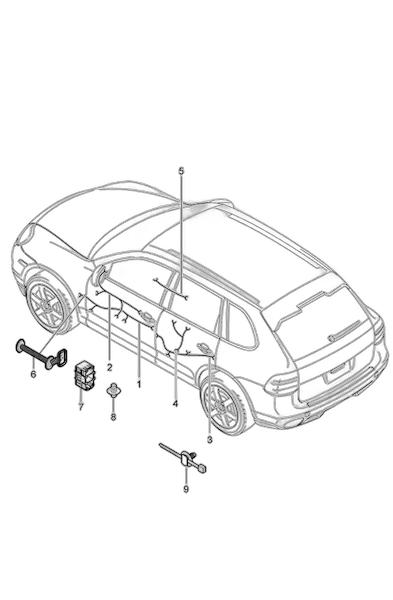 5
6
2
1
7
8
4
3
9