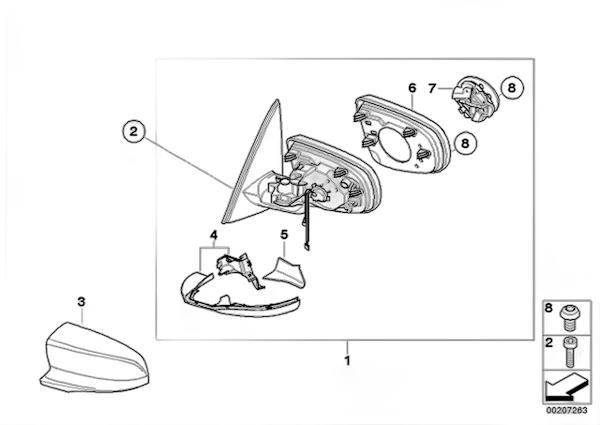 2
6
7
8
8
4
5
3
1
8
2
00207263