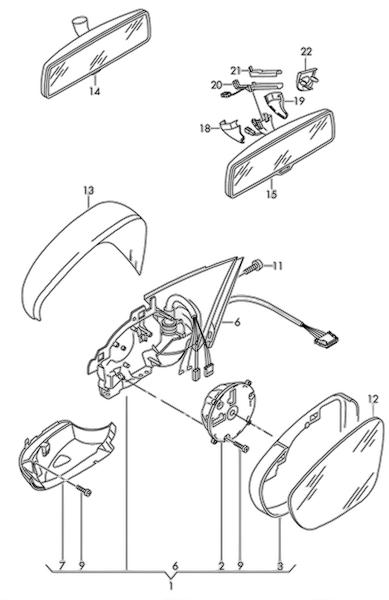 14
22
21
20
19
18
15
13
11
6
12
7
9
6
2
9
3
1