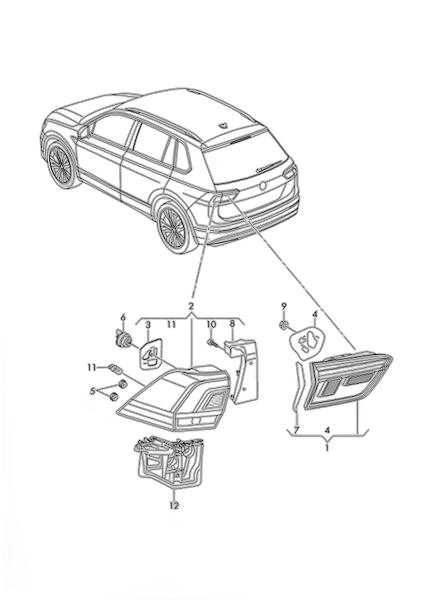 2
6
3
11
10
8
9
4
11
5
7
4
1
12