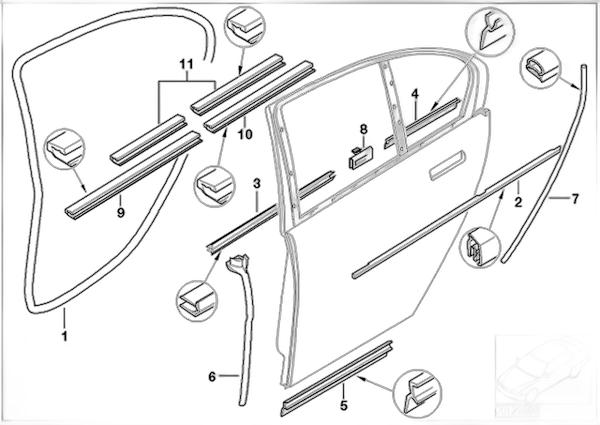 11
4
8
10
9
3
2
7
1
6
5