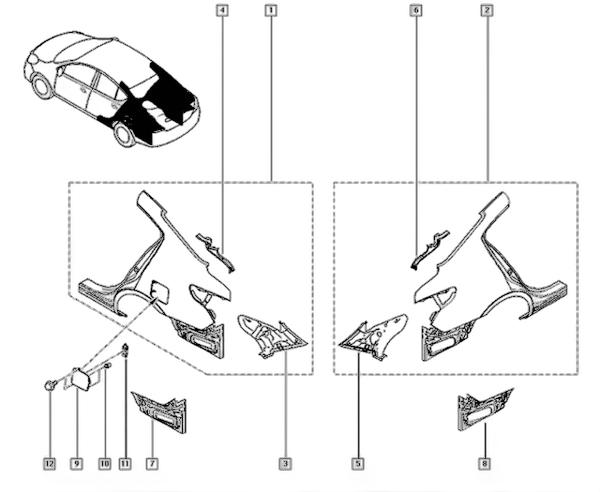 4
1
6
2
12
9
10
11
7
3
5
8