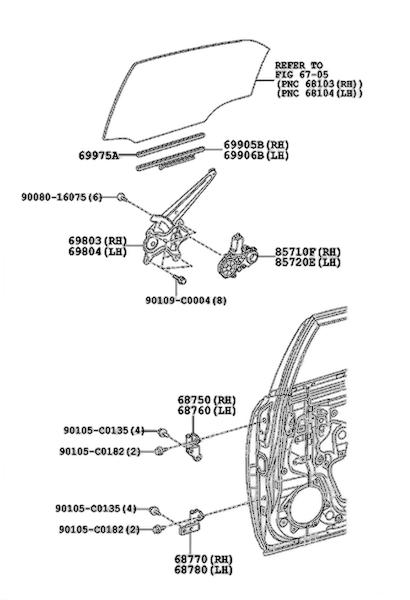 REFER TO
FIG 67-05
(PNC 68103(RH))
(PNC 68104(LH))

69975A

69905B(RH)
69906B(LH)

90080-16075(6)

69803(RH)
69804(LH)

85710F(RH)
85720E(LH)

90109-C0004(8)

68750(RH)
68760(LH)

90105-C0135(4)

90105-C0182(2)

90105-C0135(4)

90105-C0182(2)

68770(RH)
68780(LH)