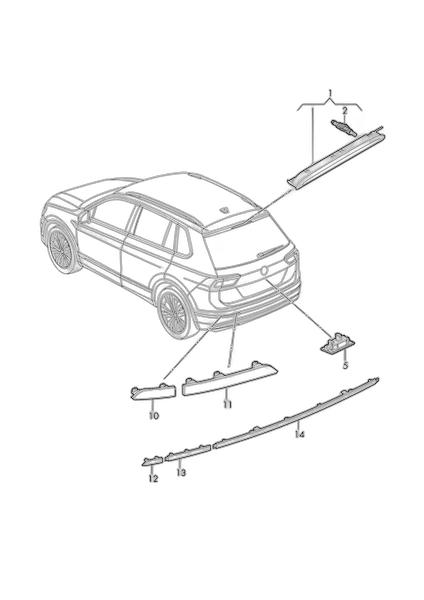 1
2
5
10
11
14
12
13