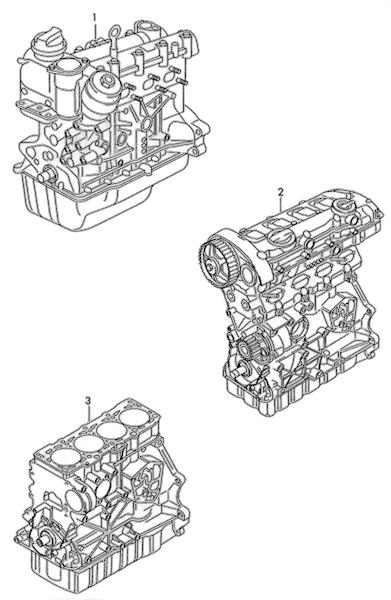 1

2

3