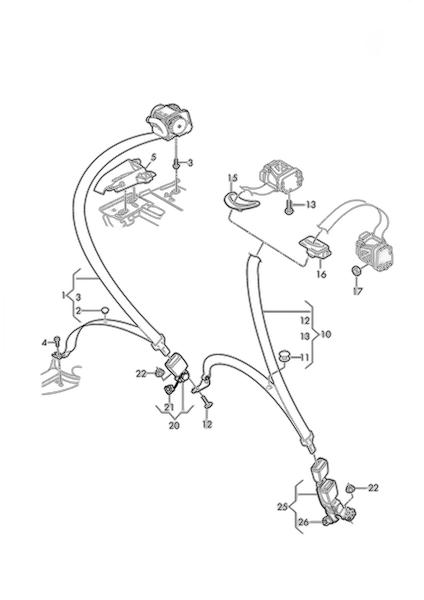 5
3
15
13
16
17
1
3
2
4
12
13
10
11
22
21
20
12
22
25
26