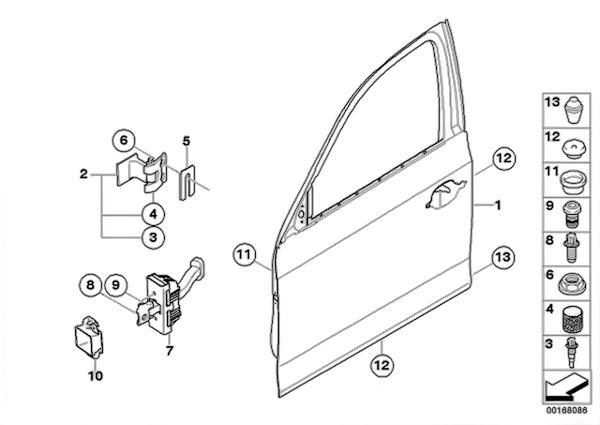 6
5
2
4
3
8
9
7
10
11
12
1
13
12
13
12
11
9
8
6
4
3
00168086