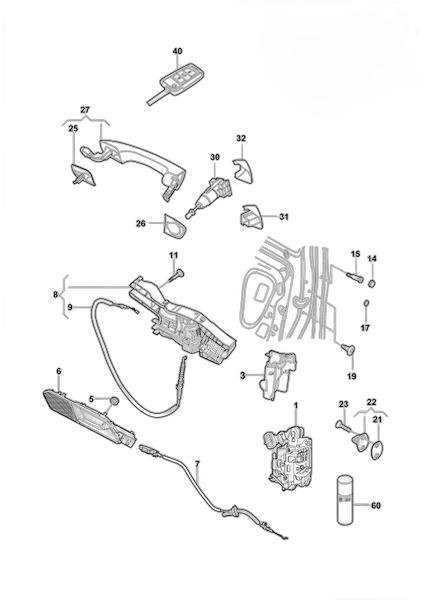 40
27
25
32
30
26
31
11
15
14
8
9
17
19
3
6
5
1
23
22
21
7
60