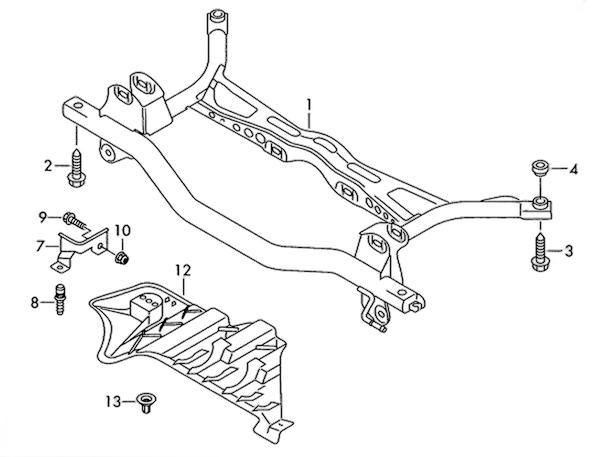 1
2
4
9
10
7
3
12
8
13