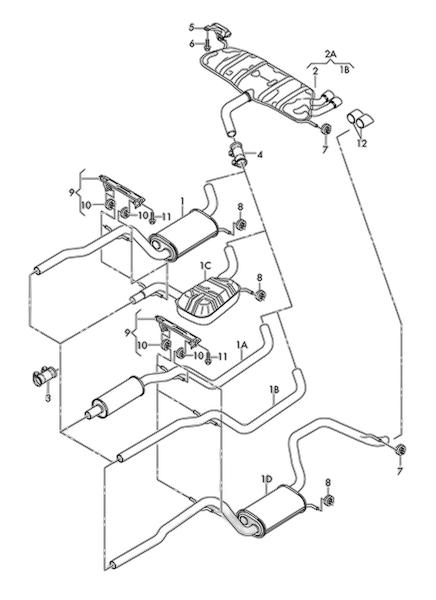 5
6
2A
2
1B
7
12
4
9
10
10
11
1
8
1C
8
9
10
10
11
1A
3
1B
7
1D
8