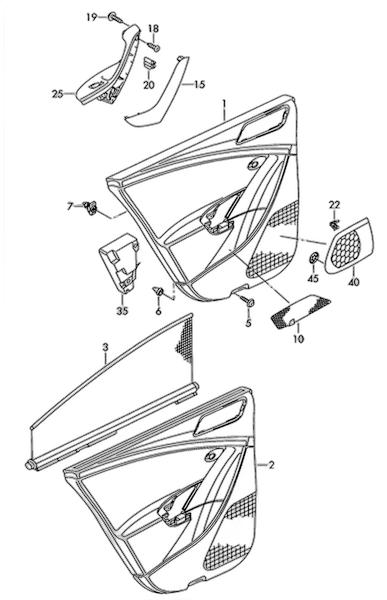 19
18
20
15
25
1
7
22
45
40
35
6
5
10
3
2