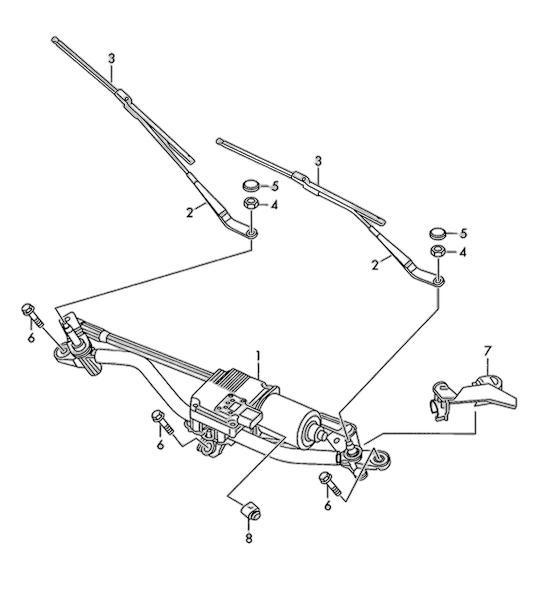 3
3
5
4
2
5
4
2
6
1
7
6
6
8