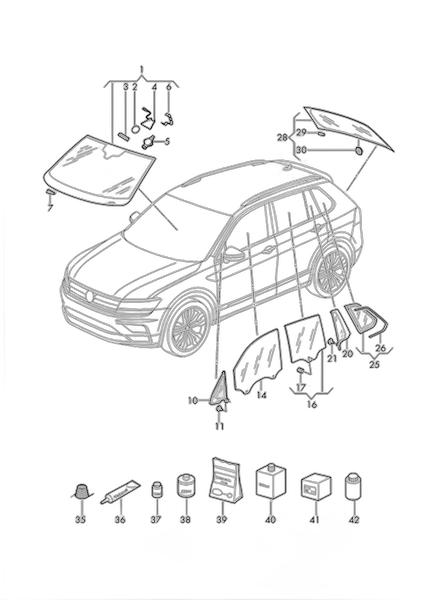 1
3 2 4 6
5
7
28 29
30
10
11
14
17
16
21 20
26
25
35 36 37 38 39 40 41 42