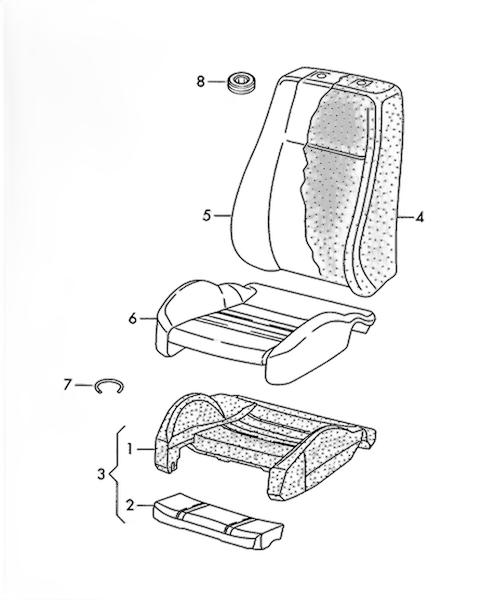 8
5
4
6
7
1
3
2