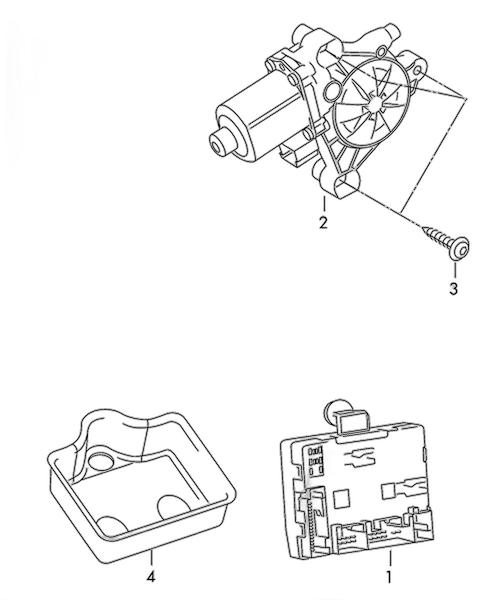 2

3

4

1