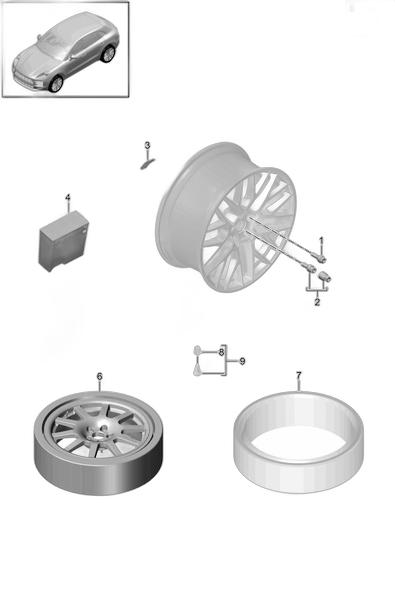 3
4
1
2
8
9
6
7