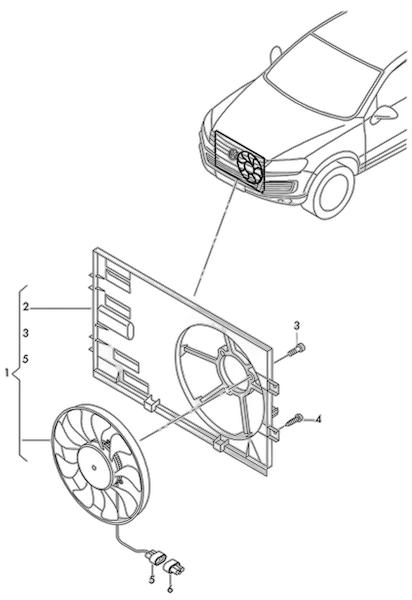 2
3
5
1
3
4
5
6