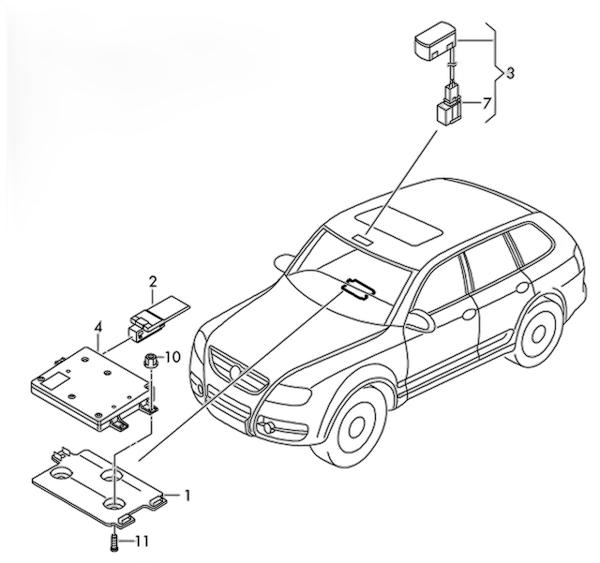 3
7
2
4
10
1
11