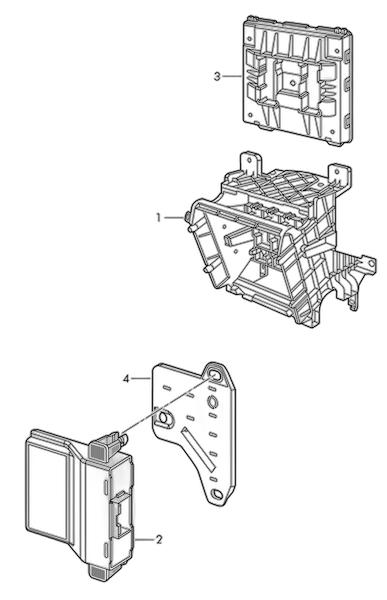 3
1
4
2