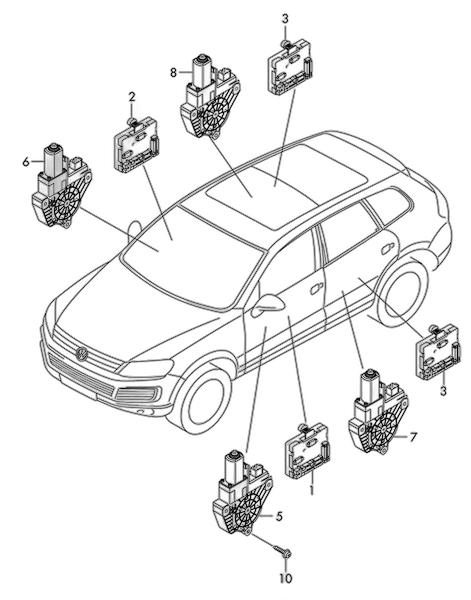 3
8
2
6
3
7
1
5
10