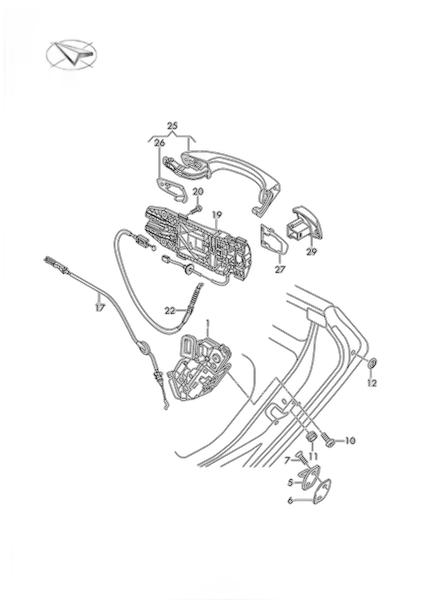 25
26
20
19
29
27
17
22
1
12
10
11
7
5
6