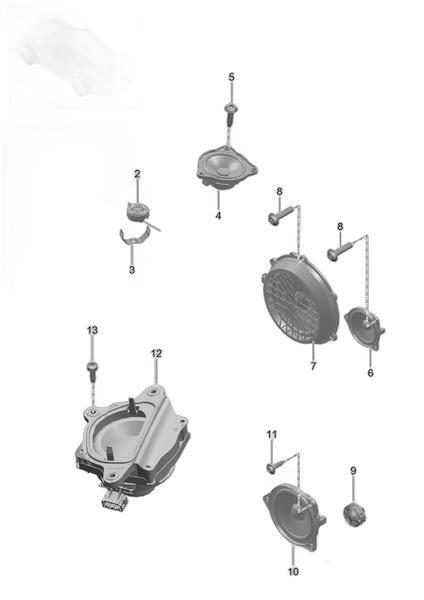 5
2
4
8
3
8
13
12
7
6
11
9
10