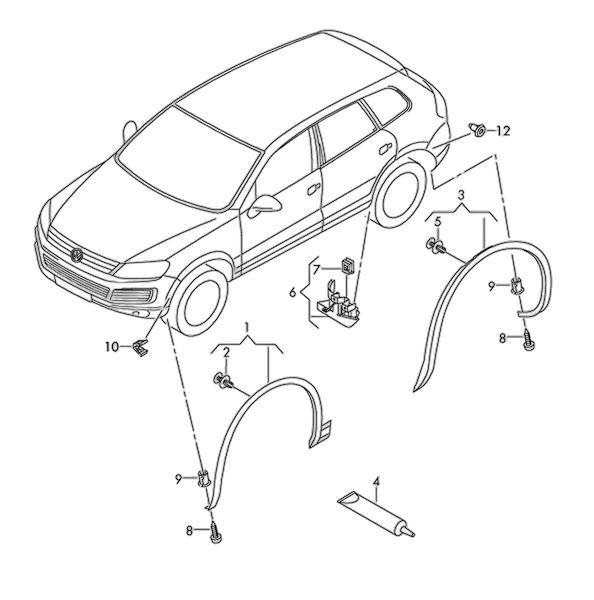 12
3
5
7
6
9
8
10
1
2
9
8
4