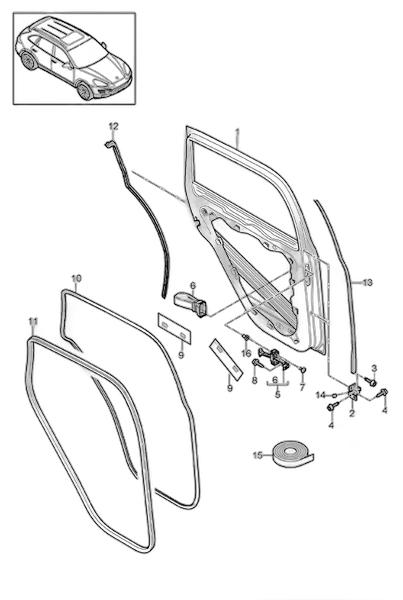 12
1
13
10
11
6
9
9
16
8
6
5
7
3
14
2
4
4
15