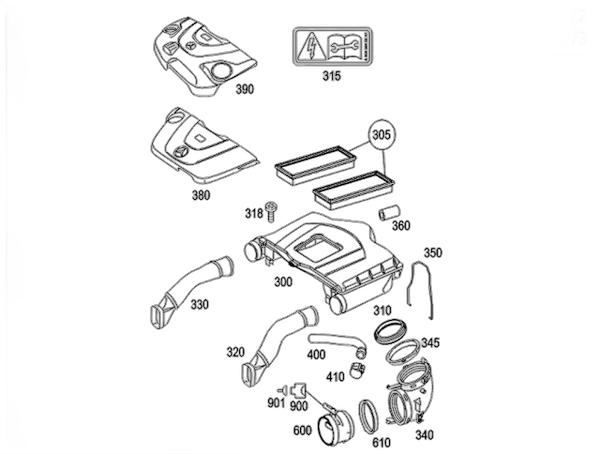 390
315
305
380
318
360
350
300
330
310
345
320
400
410
901
900
600
610
340