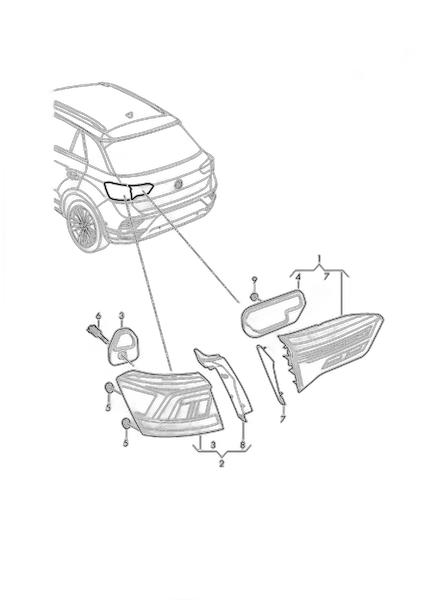 1
4
7
9
6
3
5
5
7
3
8
2