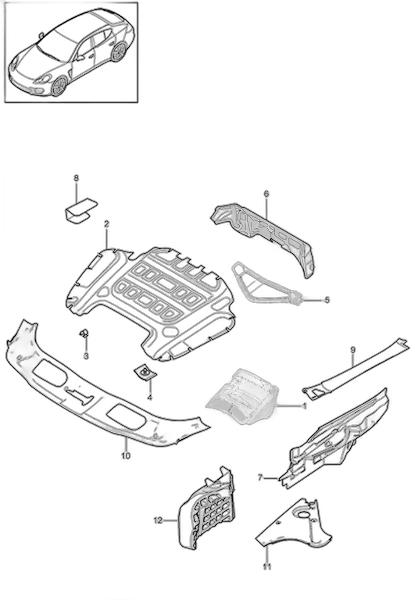 8
6
2
5
3
9
4
1
10
7
12
11