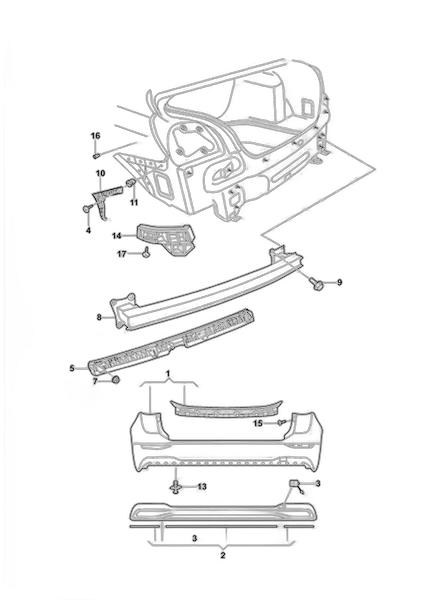 16
10
11
4
14
17
9
8
5
7
1
15
13
3
3
2