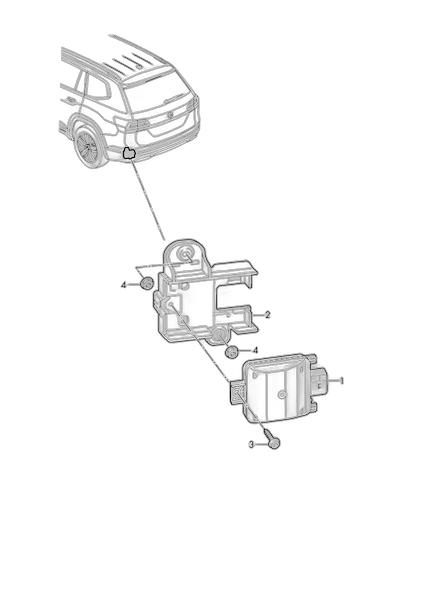 4
2
4
1
3