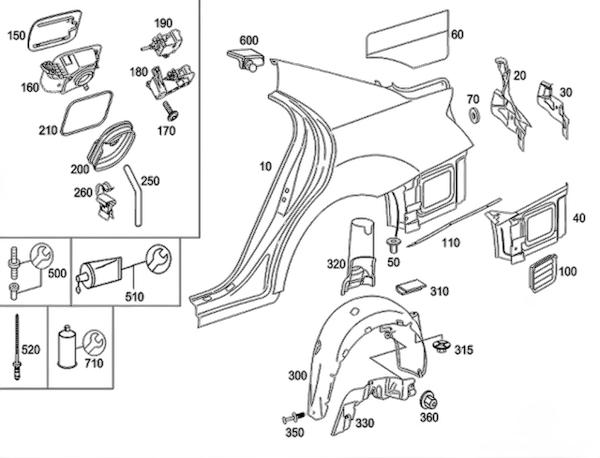 150
190
160
180
210
170
200
250
260
500
510
520
710
600
60
20
30
70
10
40
110
50
320
100
310
315
300
360
350
330