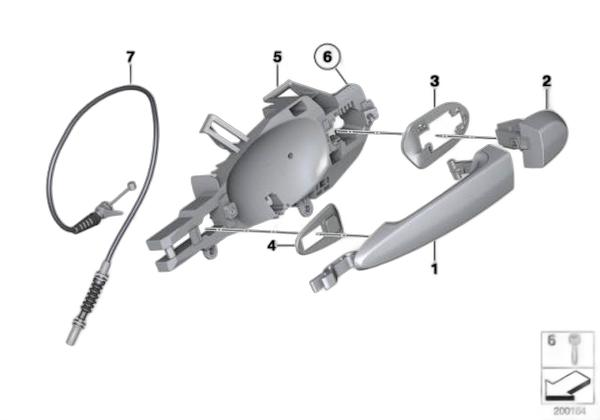 7
5
6
3
2
4
1
6
200184