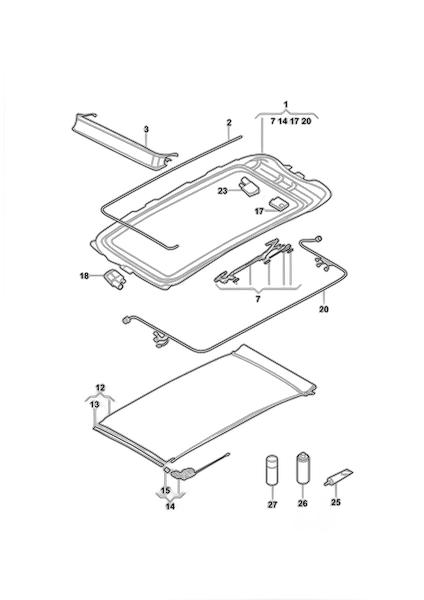 1
7 14 17 20
3
2
23
17
18
7
20
12
13
15
14
27
26
25