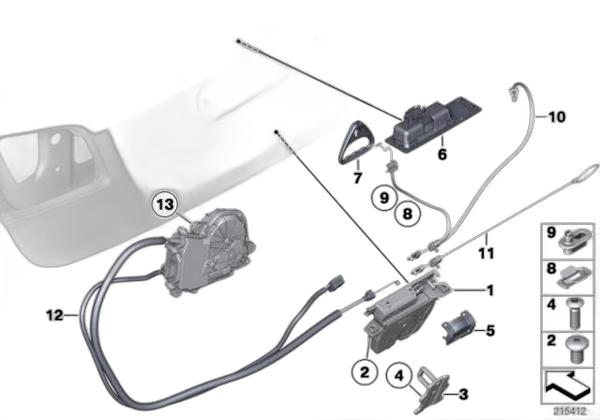 10
6
7
9
8
13
11
1
12
5
2
4
3
9
8
4
2
215412