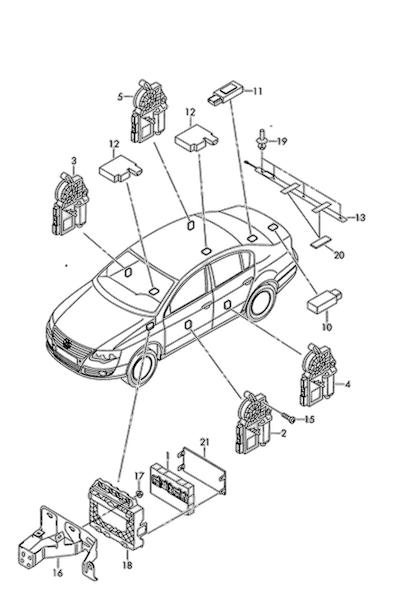 5
11
12
12
19
3
13
20
10
4
15
2
21
1
17
16
18