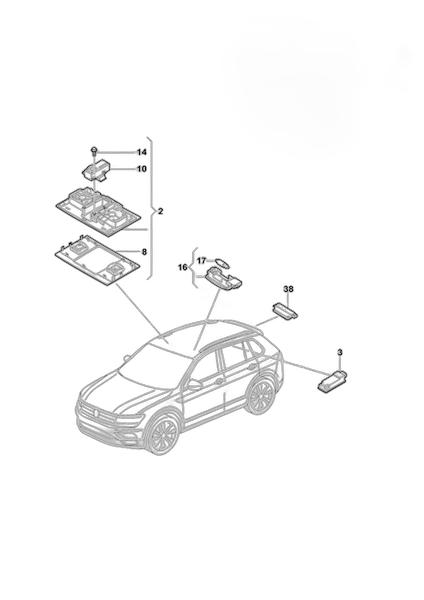 14
10
2
8
17
16
38
3