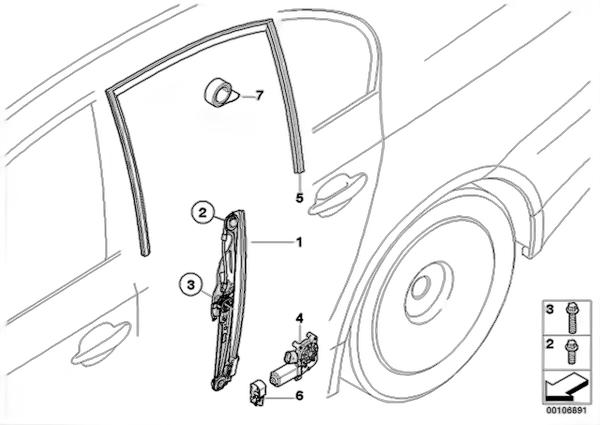 7
5
2
1
3
4
6
3
2
00106891