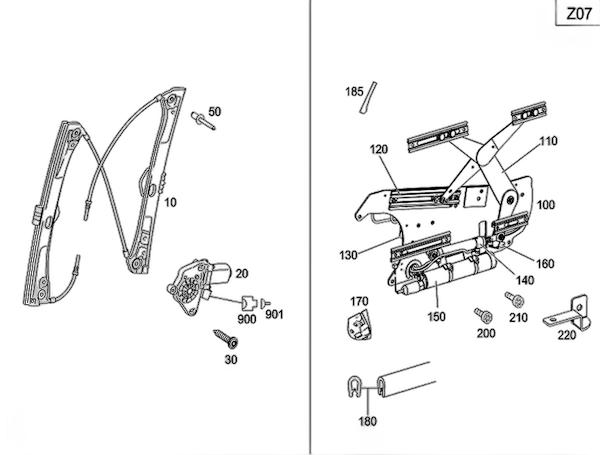 Z07

50

10

20

900 901

30

185

120

110

100

130

160

140

150

170

200

210

220

180