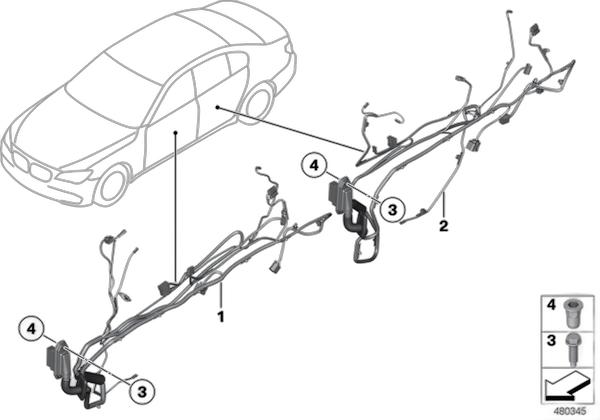 4
3
2
1
4
3
4
3
480345